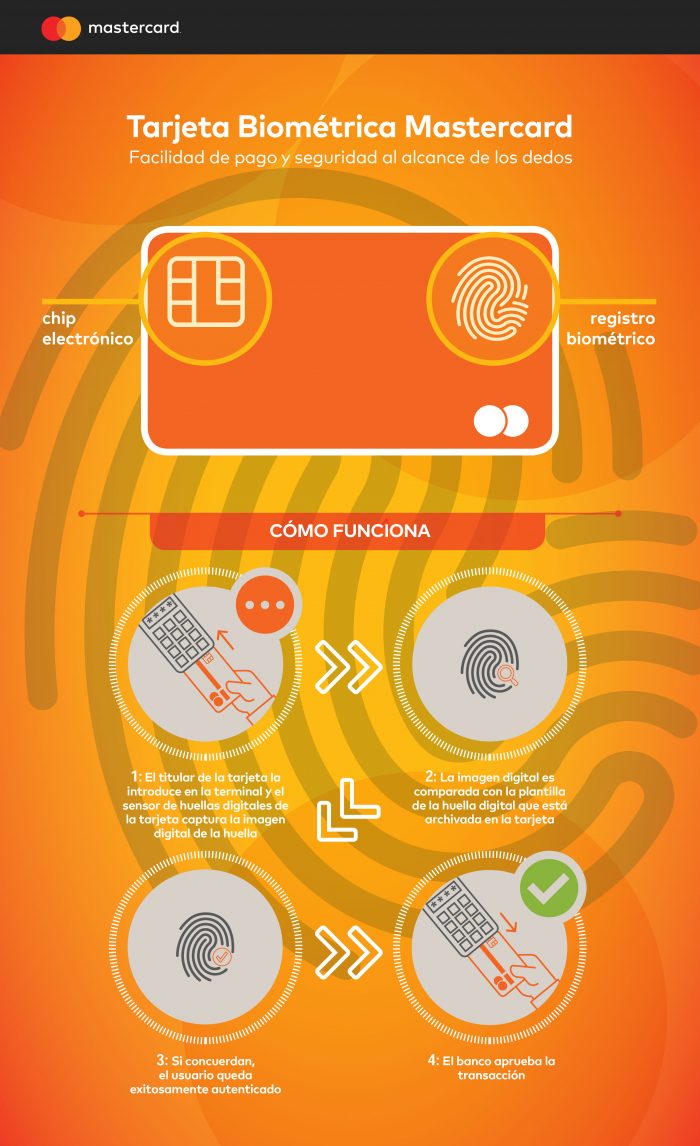 mastercard

Tarjeta Biométrica Mastercard
Facilidad de pago y seguridad al alcance de los dedos

chip electrónico

registro biométrico

CÓMO FUNCIONA

1: El titular de la tarjeta la introduce en la terminal y el sensor de huellas digitales de la tarjeta captura la imagen digital de la huella

2: La imagen digital es comparada con la plantilla de la huella digital que está archivada en la tarjeta

3: Si concuerdan, el usuario queda exitosamente autenticado

4: El banco aprueba la transacción