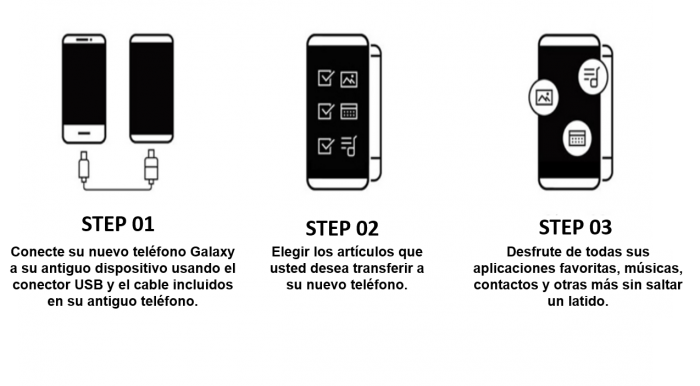 STEP 01

Conecte su nuevo teléfono Galaxy a su antiguo dispositivo usando el conector USB y el cable incluidos en su antiguo teléfono.

STEP 02

Elegir los artículos que usted desea transferir a su nuevo teléfono.

STEP 03

Desfrute de todas sus aplicaciones favoritas, músicas, contactos y otras más sin saltar un latido.